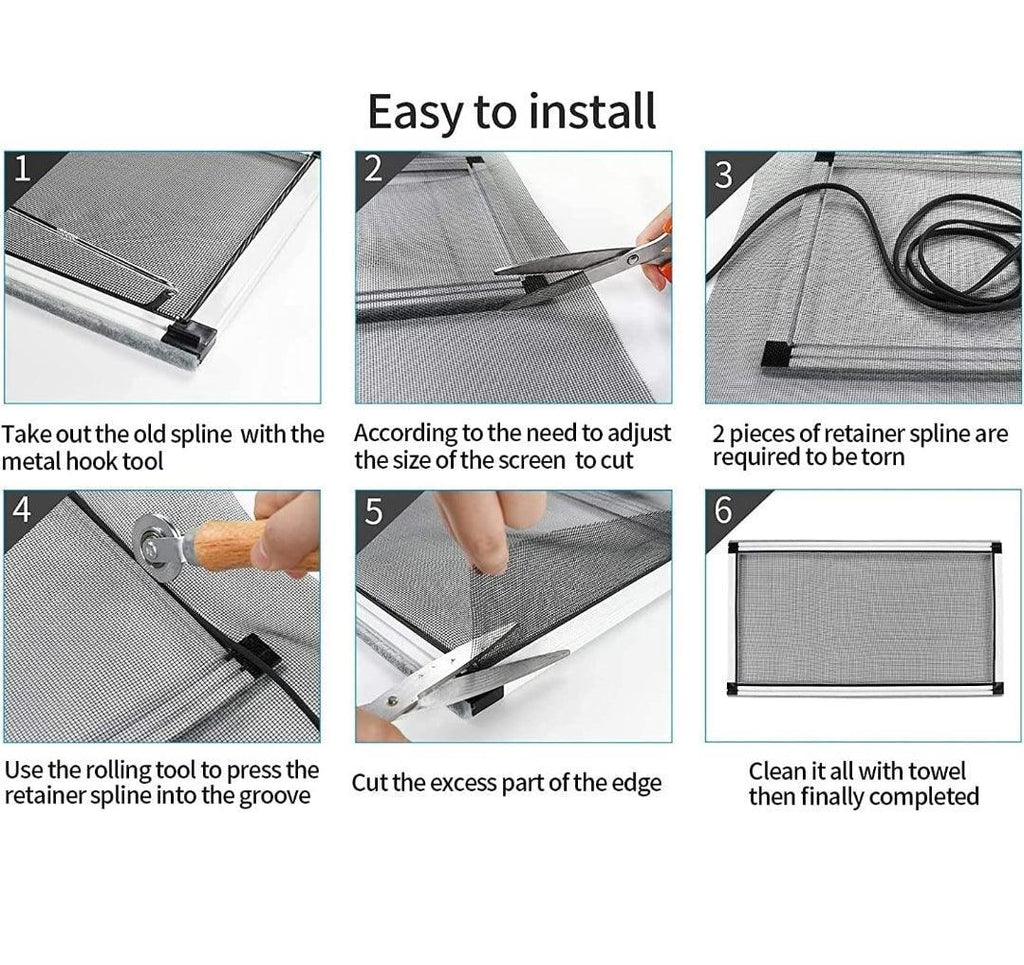 Easy to install

1

Take out the old spline with the metal hook tool

2

According to the need to adjust the size of the screen to cut

3

2 pieces of retainer spline are required to be torn

4

Use the rolling tool to press the retainer spline into the groove

5

Cut the excess part of the edge

6

Clean it all with towel then finally completed